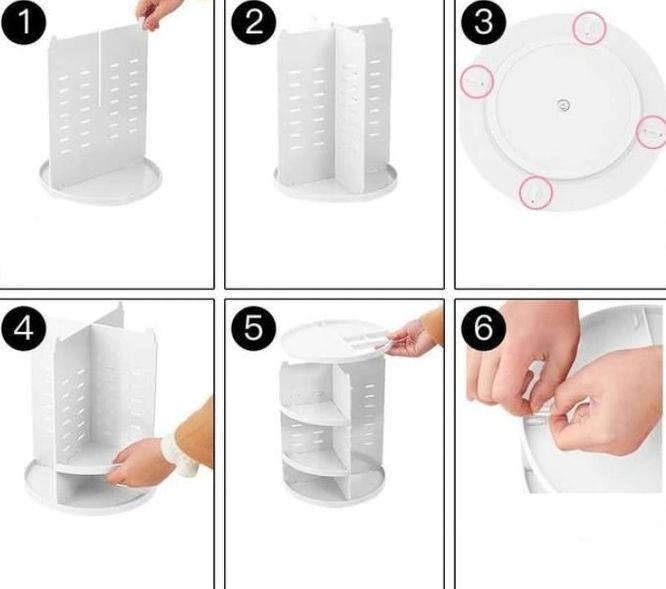 1
2
3
4
5
6